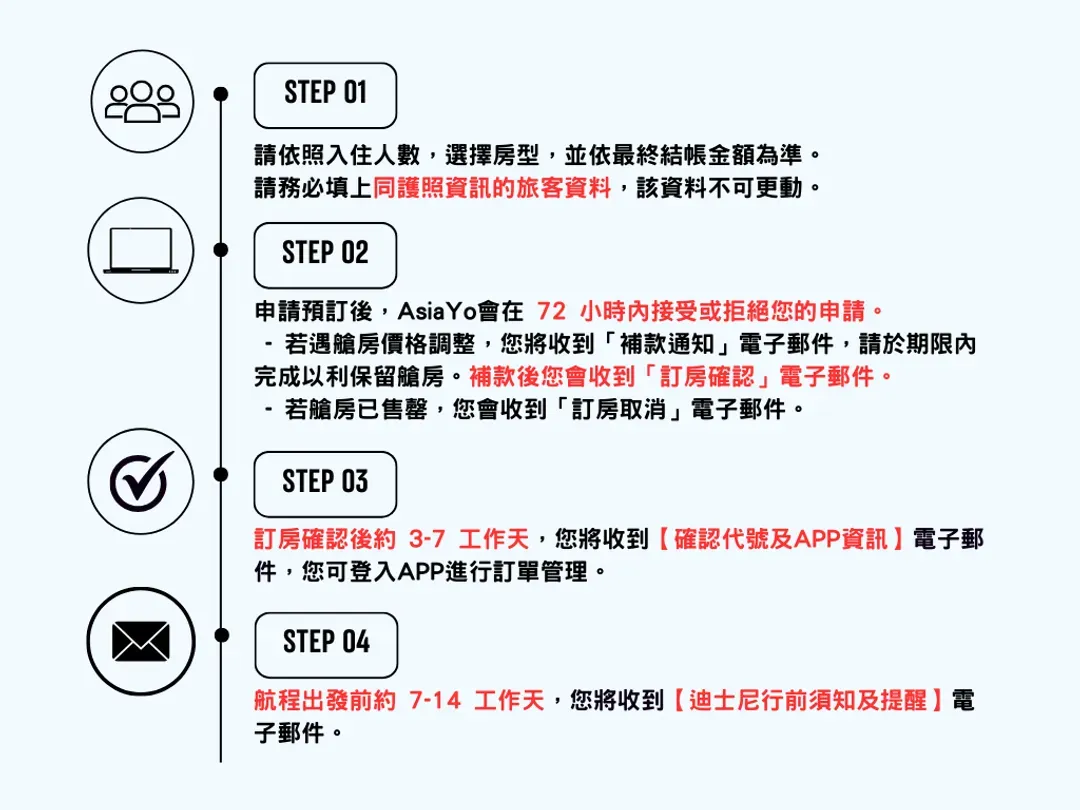 STEP 01

請依照入住人數，選擇房型，並依最終結帳金額為準。
請務必填上同護照資訊的旅客資料，該資料不可更動。

STEP 02

申請預訂後，AsiaYo會在 72 小時內接受或拒絕您的申請。
- 若遇艙房價格調整，您將收到「補款通知」電子郵件，請於期限內完成以利保留艙房。補款後您會收到「訂房確認」電子郵件。
- 若艙房已售罄，您會收到「訂房取消」電子郵件。

STEP 03

訂房確認後約 3-7 工作天，您將收到【確認代號及APP資訊】電子郵件，您可登入APP進行訂單管理。

STEP 04

航程出發前約 7-14 工作天，您將收到【迪士尼行前須知及提醒】電子郵件。